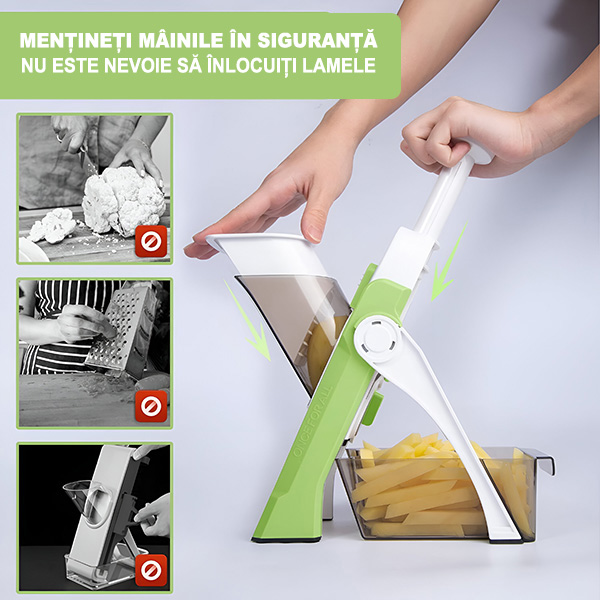 MENȚINEȚI MÂINILE ÎN SIGURANȚĂ
NU ESTE NEVOIE SĂ ÎNLOCUIȚI LAMELE

ONCEFORALL